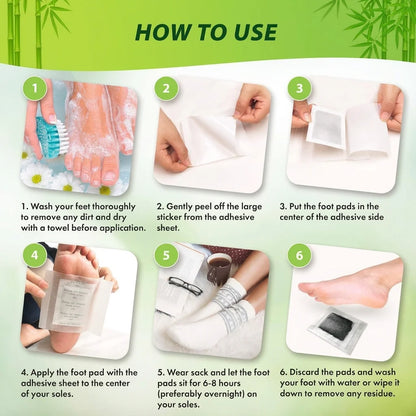 HOW TO USE

1

2

3

1. Wash your feet thoroughly to remove any dirt and dry with a towel before application.

2. Gently peel off the large sticker from the adhesive sheet.

3. Put the foot pads in the center of the adhesive side

4

5

6

4. Apply the foot pad with the adhesive sheet to the center of your soles.

5. Wear sack and let the foot pads sit for 6-8 hours (preferably overnight) on your soles.

6. Discard the pads and wash your foot with water or wipe it down to remove any residue.